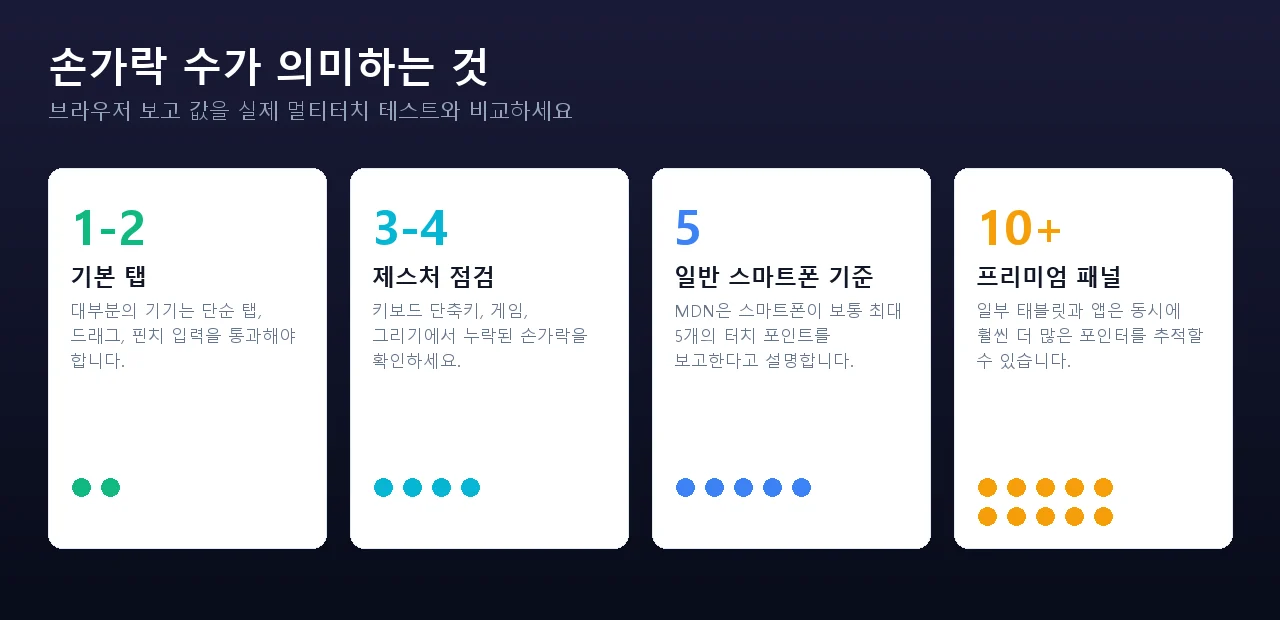 손가락 수가 의미하는 것
브라우저 보고 값을 실제 멀티터치 테스트와 비교하세요

1-2
기본 탭
대부분의 기기는 단순 탭, 드래그, 핀치 입력을 통과해야 합니다.

3-4
제스처 점검
키보드 단축키, 게임, 그리기에서 누락된 손가락을 확인하세요.

5
일반 스마트폰 기준
MDN은 스마트폰이 보통 최대 5개의 터치 포인트를 보고한다고 설명합니다.

10+
프리미엄 패널
일부 태블릿과 앱은 동시에 훨씬 더 많은 포인터를 추적할 수 있습니다.